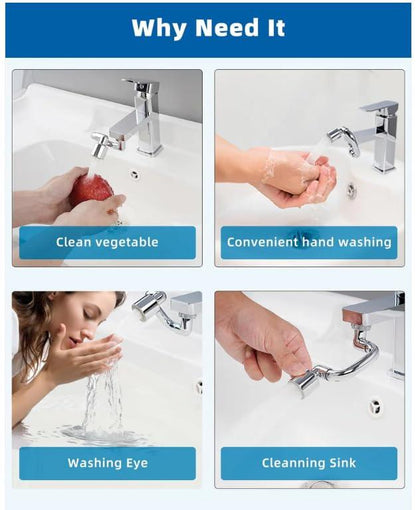 Why Need It

Clean vegetable

Convenient hand washing

Washing Eye

Cleanning Sink