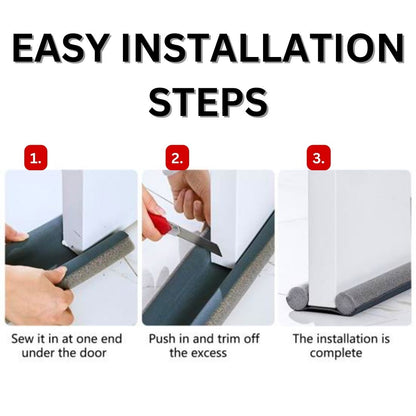 EASY INSTALLATION STEPS

1.

Sew it in at one end under the door

2.

Push in and trim off the excess

3.

The installation is complete