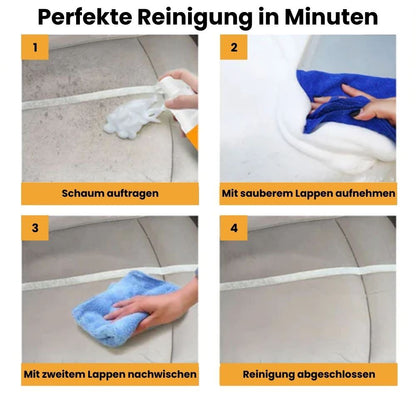 Perfekte Reinigung in Minuten

1

Schaum auftragen

2

Mit sauberem Lappen aufnehmen

3

Mit zweitem Lappen nachwischen

4

Reinigung abgeschlossen