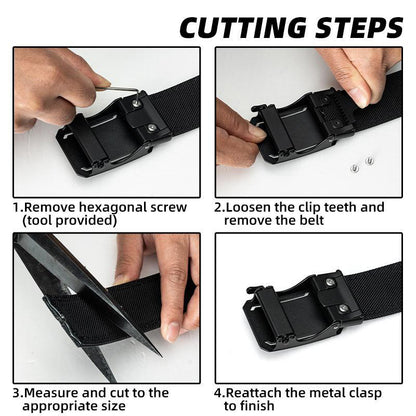 CUTTING STEPS

1.Remove hexagonal screw (tool provided)

2.Loosen the clip teeth and remove the belt

3.Measure and cut to the appropriate size

4.Reattach the metal clasp to finish