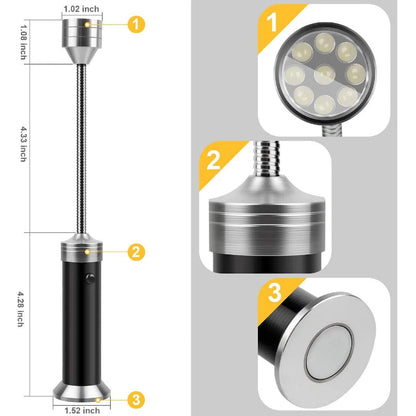 1.02 inch
1.08 inch
1
4.33 inch
2
4.28 inch
3
1.52 inch
1
2
3