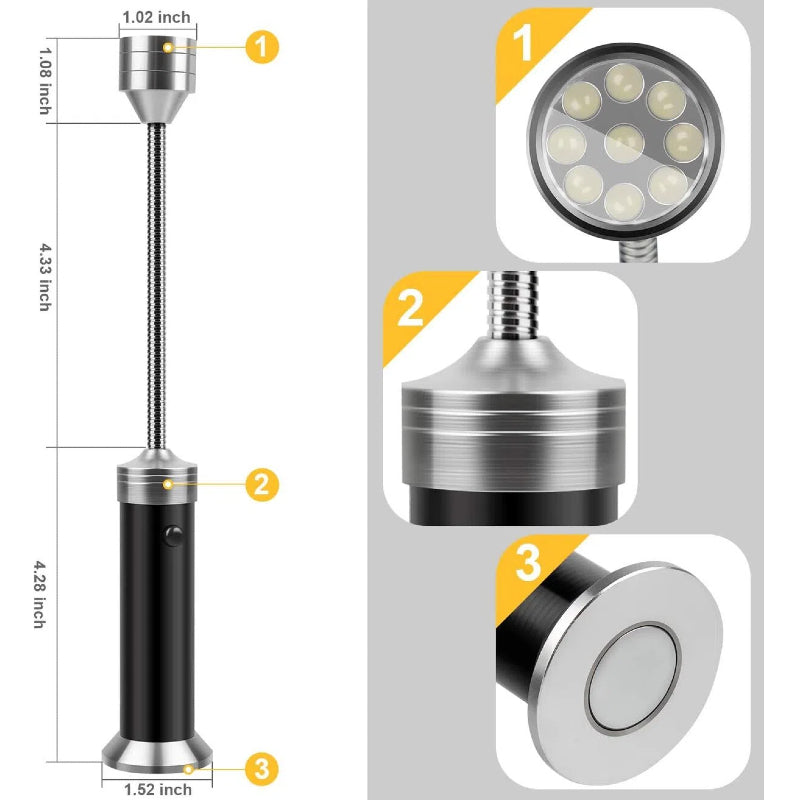 1.02 inch
1.08 inch
1
4.33 inch
2
4.28 inch
3
1.52 inch
1
2
3