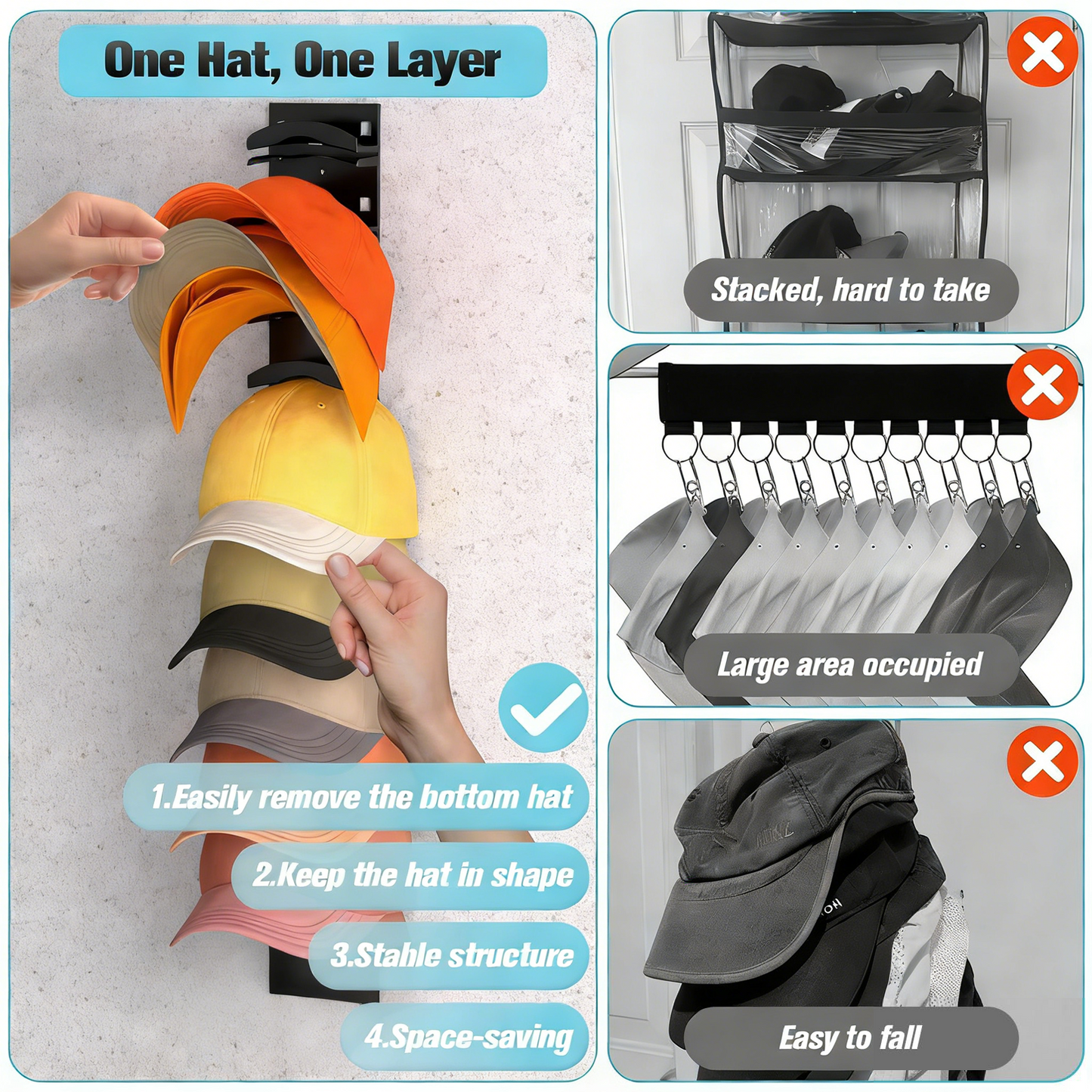 One Hat, One Layer

1.Easily remove the bottom hat

2.Keep the hat in shape

3.Stable structure

4.Space-saving

Stacked, hard to take

Large area occupied

Easy to fall